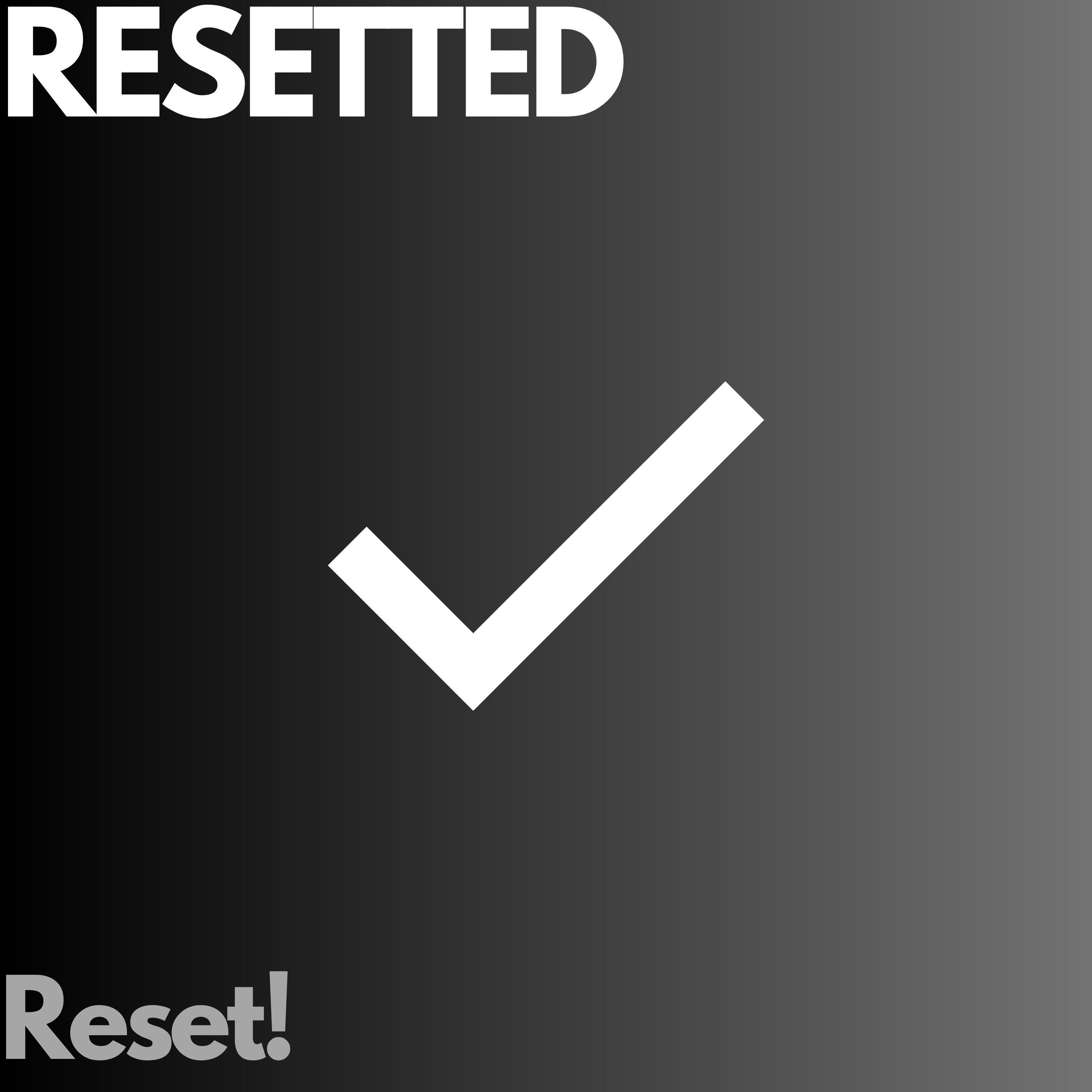 RESETTED

Reset!