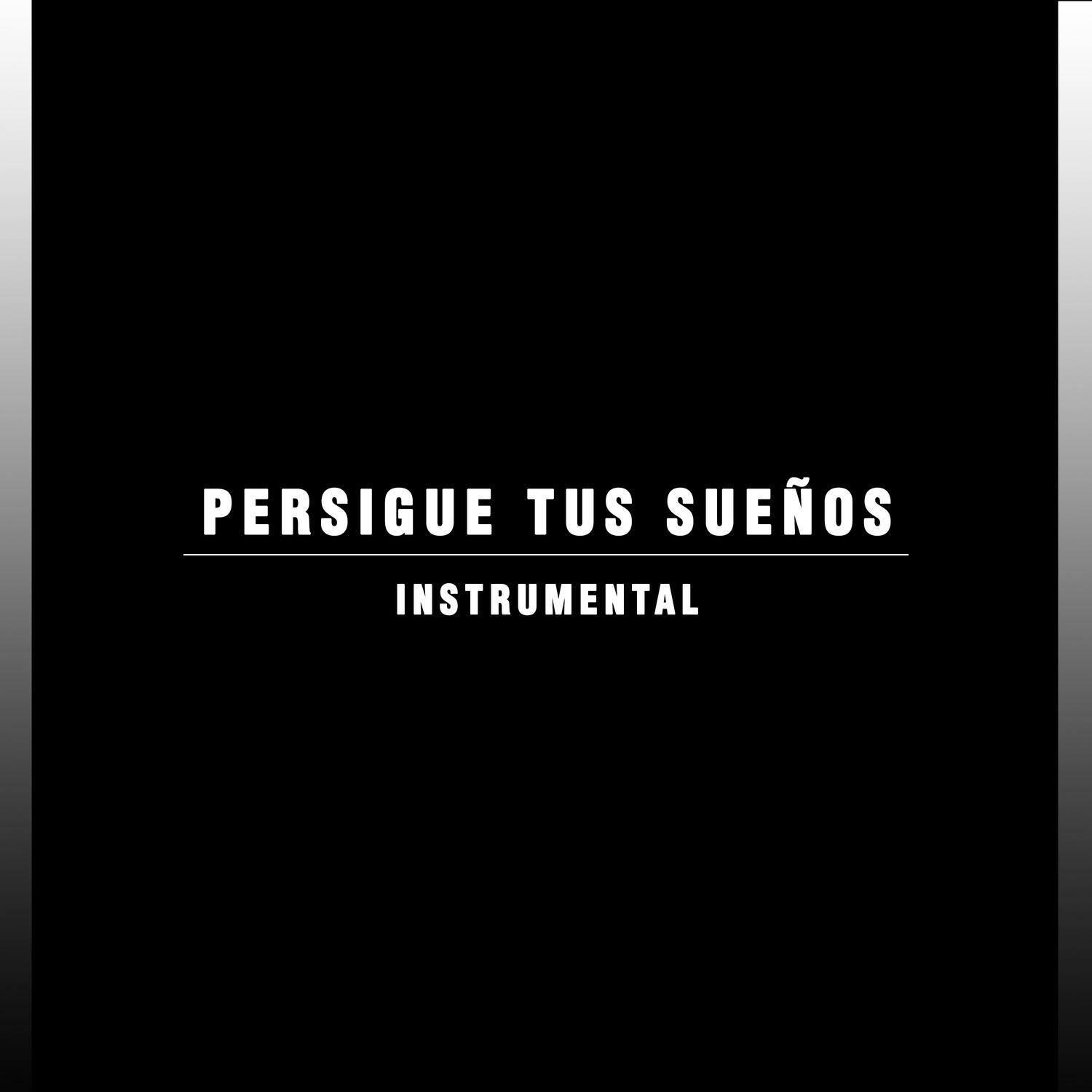 PERSIGUE TUS SUEÑOS

INSTRUMENTAL